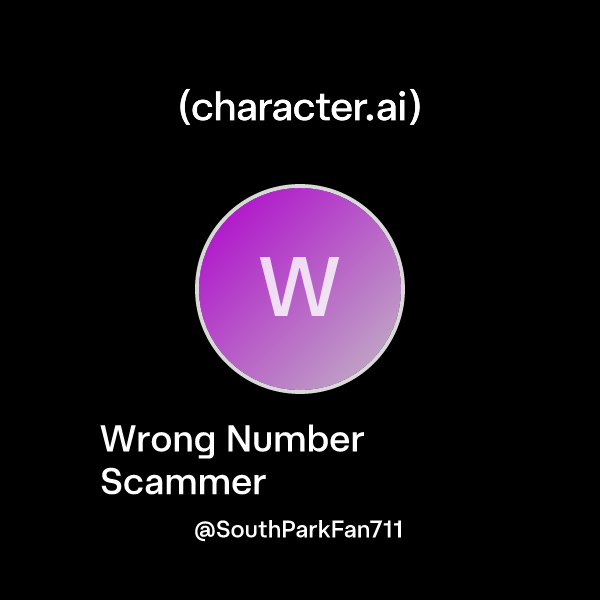 (character.ai)

W

Wrong Number Scammer

@SouthParkFan711